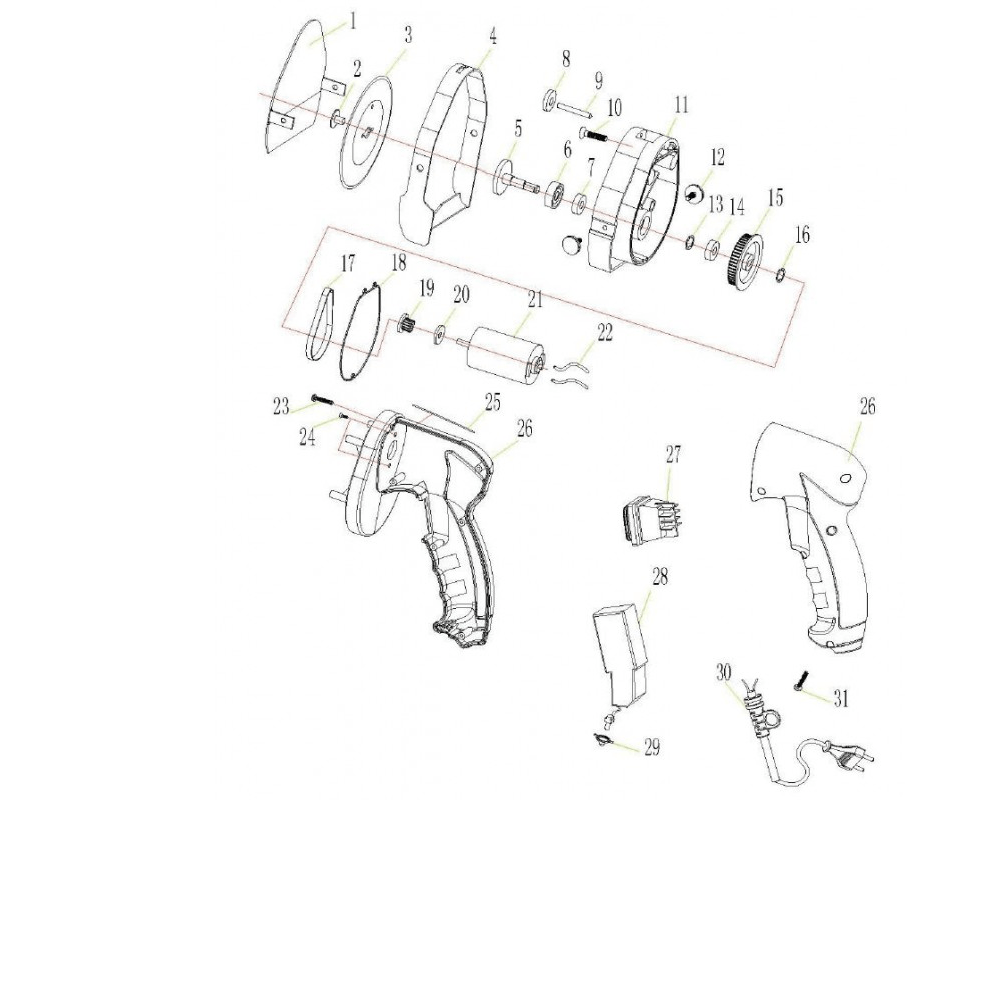 1
2
3
4
8
9
10
11
5
6
7
12
13
14
15
16
17
18
19
20
21
22
23
24
25
26
26
27
28
29
30
31