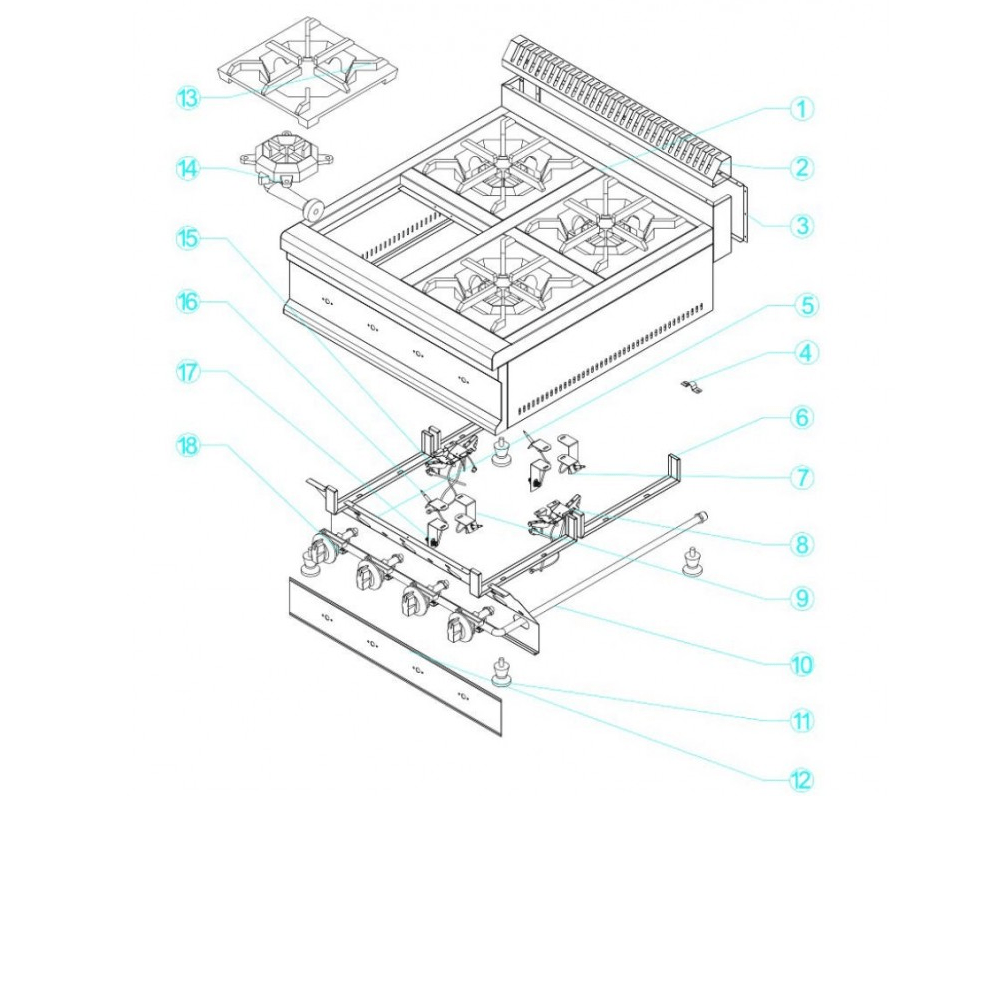 13
14
15
16
17
18
1
2
3
5
4
6
7
8
9
10
11
12